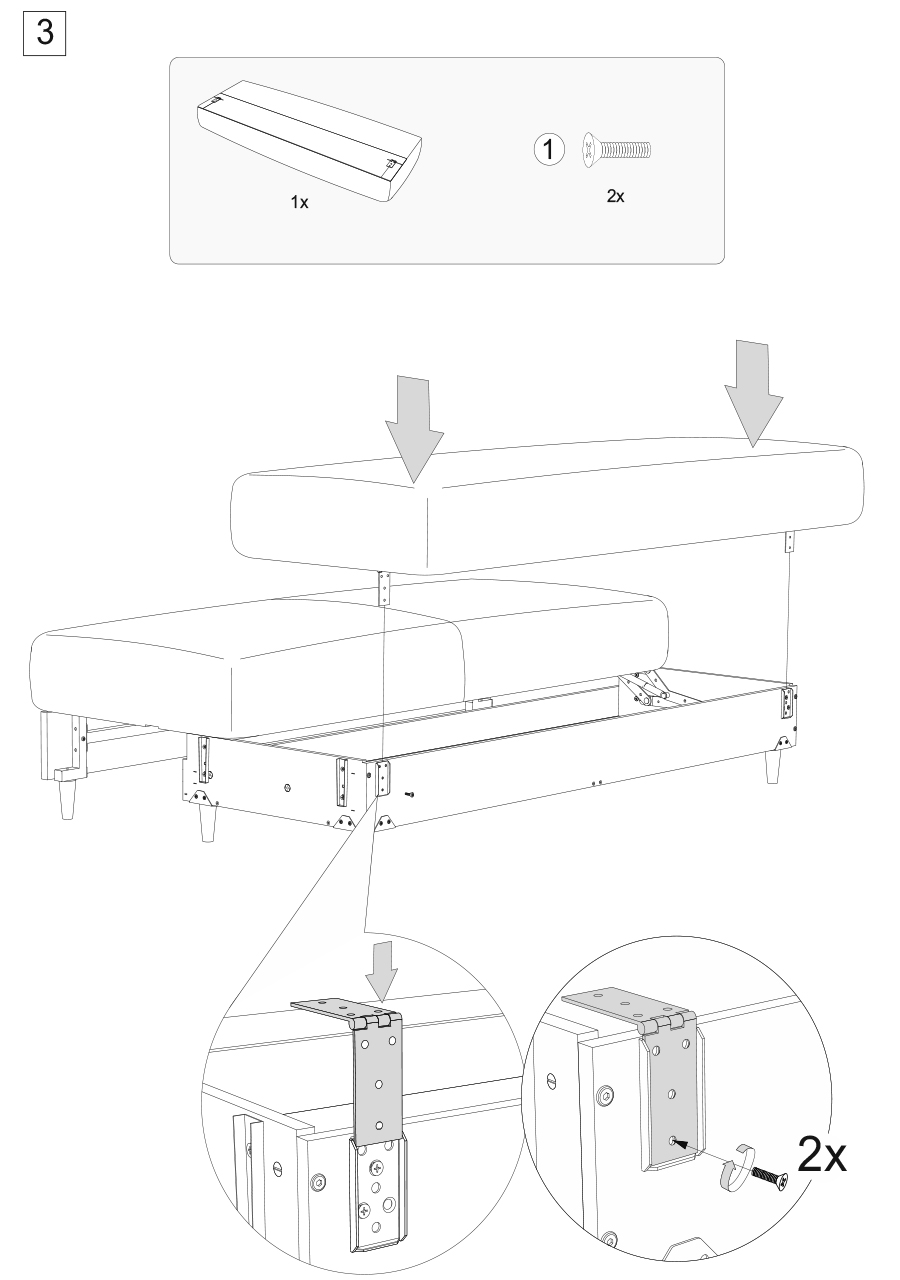 3

1x

1

2x

2x